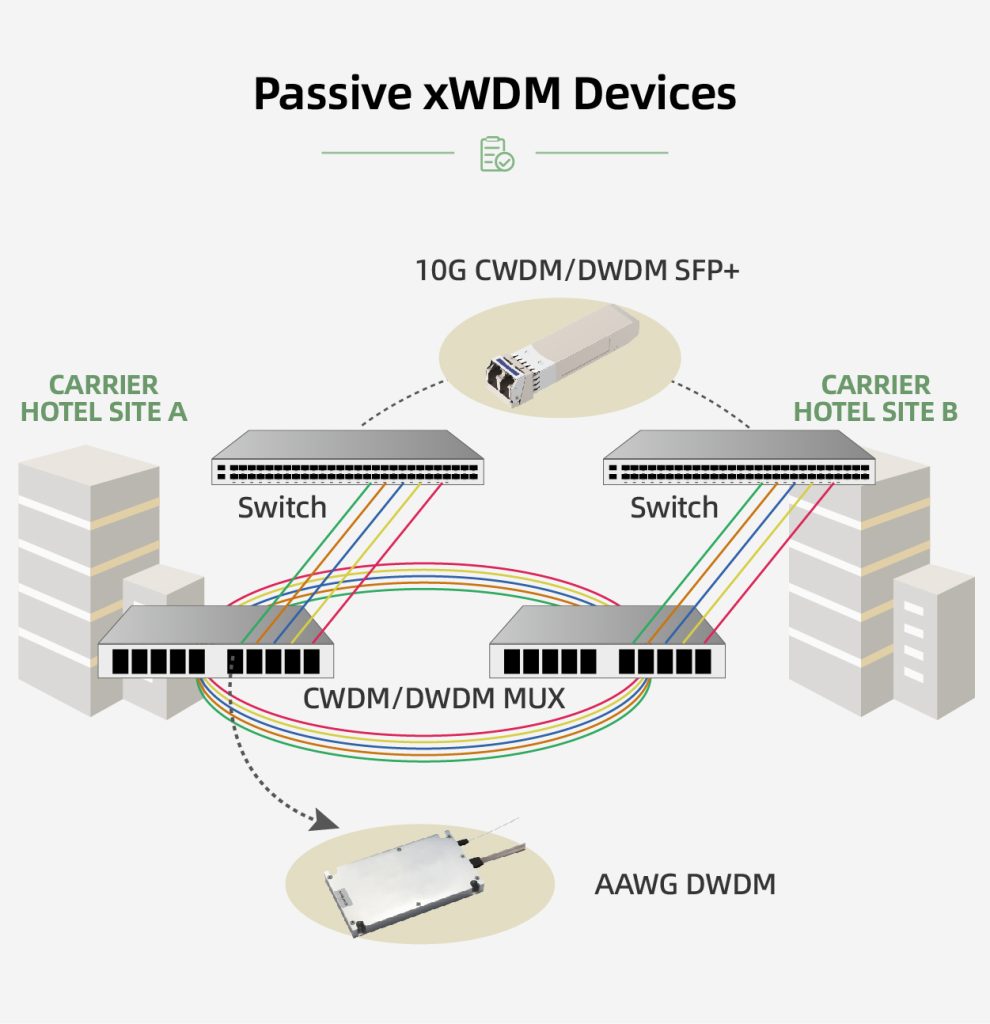 Passive xWDM Devices

10G CWDM/DWDM SFP+

CARRIER HOTEL SITE A

CARRIER HOTEL SITE B

Switch

Switch

CWDM/DWDM MUX

AAWG DWDM